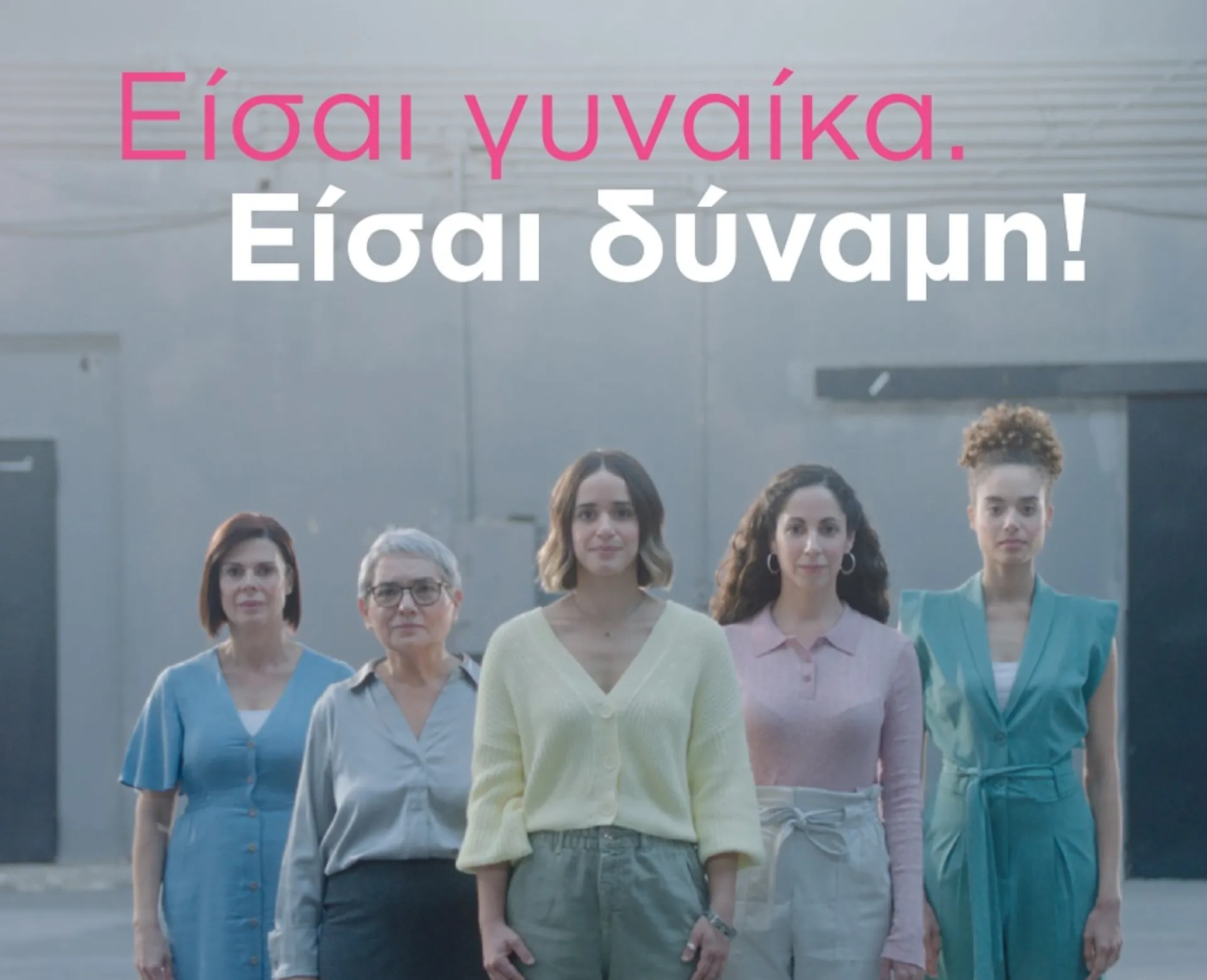 Είσαι γυναίκα.
Είσαι δύναμη!